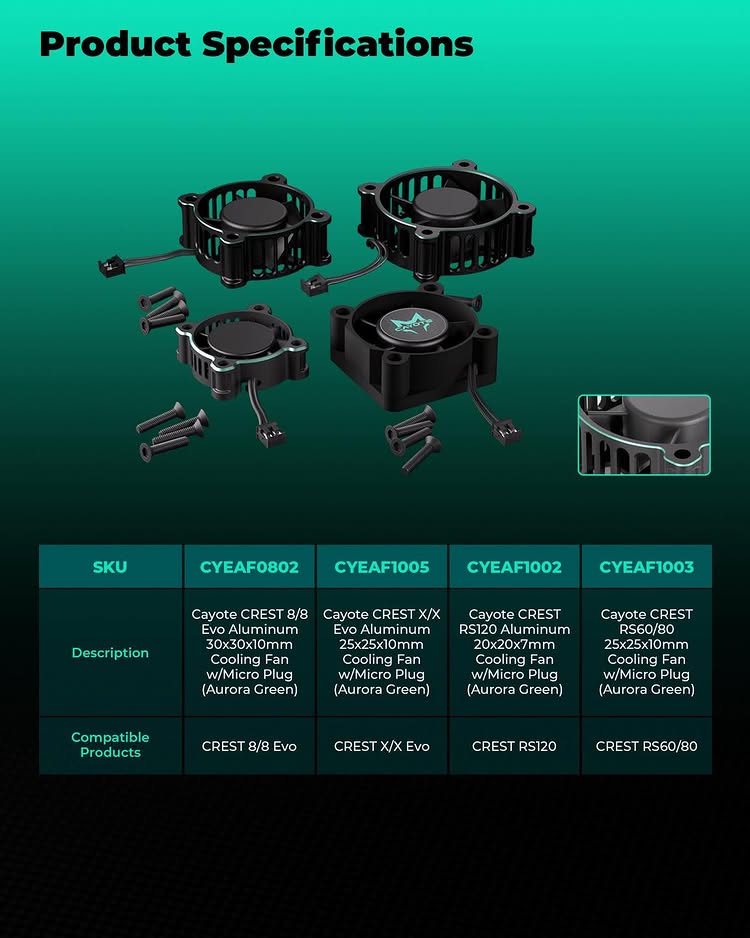 Product Specifications

| SKU | CYEAF0802 | CYEAF1005 | CYEAF1002 | CYEAF1003 |
|---|---|---|---|---|
| Description | Cayote CREST 8/8 Evo Aluminum 30x30x10mm Cooling Fan w/Micro Plug (Aurora Green) | Cayote CREST X/X Evo Aluminum 25x25x10mm Cooling Fan w/Micro Plug (Aurora Green) | Cayote CREST RS120 Aluminum 20x20x7mm Cooling Fan w/Micro Plug (Aurora Green) | Cayote CREST RS60/80 25x25x10mm Cooling Fan w/Micro Plug (Aurora Green) |
| Compatible Products | CREST 8/8 Evo | CREST X/X Evo | CREST RS120 | CREST RS60/80 |